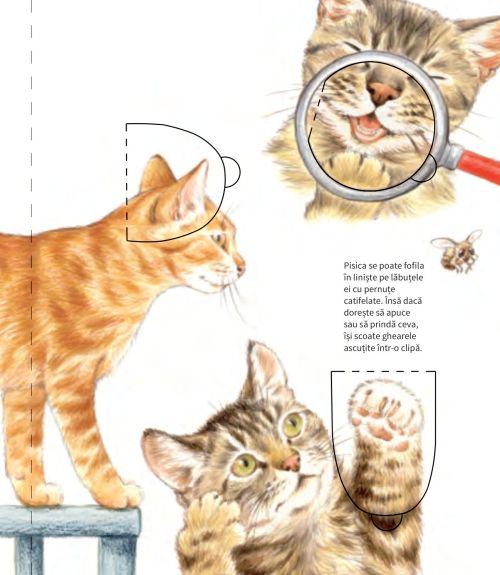 Pisica se poate fofila în liniște pe lăbuțele ei cu pernuțe catifelate. Însă dacă dorește să apuce sau să prindă ceva, își scoate ghearele ascuțite într-o clipă.